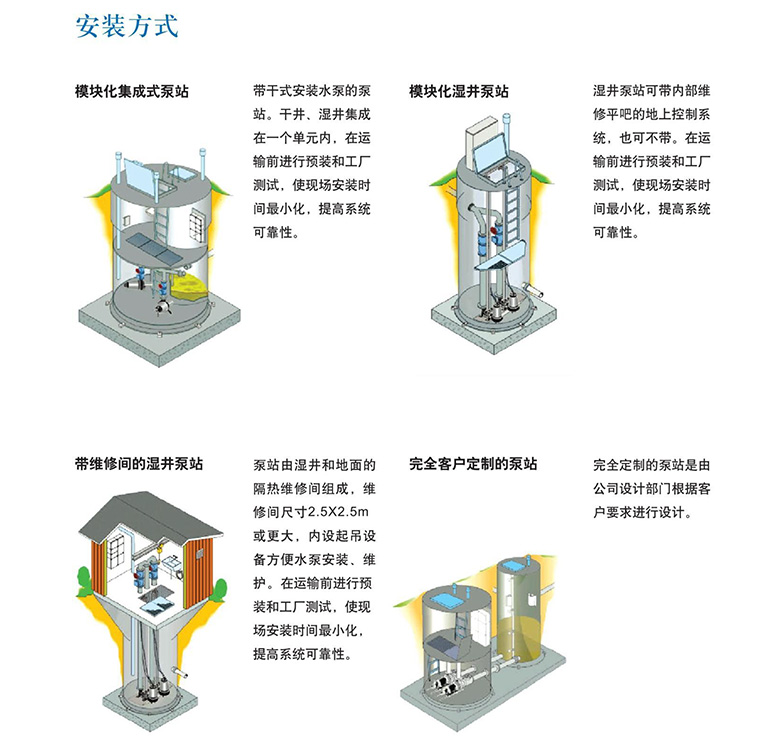 安装方式

模块化集成式泵站

带干式安装水泵的泵站。干井、湿井集成在一个单元内，在运输前进行预装和工厂测试，使现场安装时间最小化，提高系统可靠性。

模块化湿井泵站

湿井泵站可带内部维修平吧的地上控制系统，也可不带。在运输前进行预装和工厂测试，使现场安装时间最小化，提高系统可靠性。

带维修间的湿井泵站

泵站由湿井和地面的隔热维修间组成，维修间尺寸2.5X2.5m或更大，内设起吊设备方便水泵安装、维护。在运输前进行预装和工厂测试，使现场安装时间最小化，提高系统可靠性。

完全客户定制的泵站

完全定制的泵站是由公司设计部门根据客户要求进行设计。